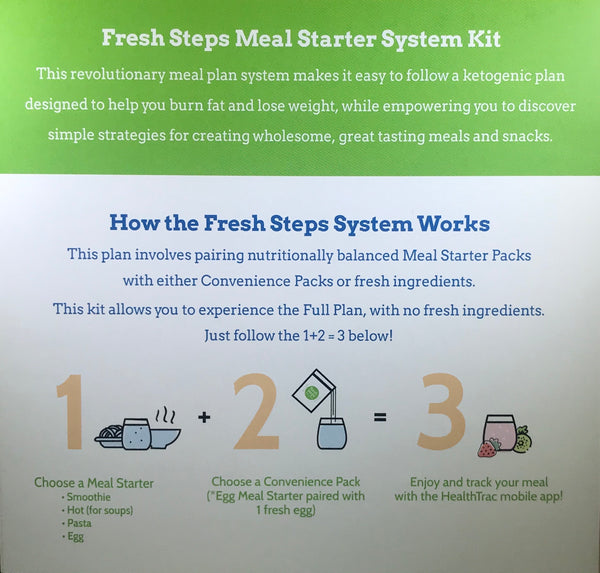 Fresh Steps Meal Starter System Kit

This revolutionary meal plan system makes it easy to follow a ketogenic plan designed to help you burn fat and lose weight, while empowering you to discover simple strategies for creating wholesome, great tasting meals and snacks.

How the Fresh Steps System Works

This plan involves pairing nutritionally balanced Meal Starter Packs with either Convenience Packs or fresh ingredients.

This kit allows you to experience the Full Plan, with no fresh ingredients.

Just follow the 1+2 = 3 below!

1 + 2 = 3

Choose a Meal Starter
• Smoothie
• Hot (for soups)
• Pasta
• Egg

Choose a Convenience Pack
(*Egg Meal Starter paired with 1 fresh egg)

Enjoy and track your meal with the HealthTrac mobile app!